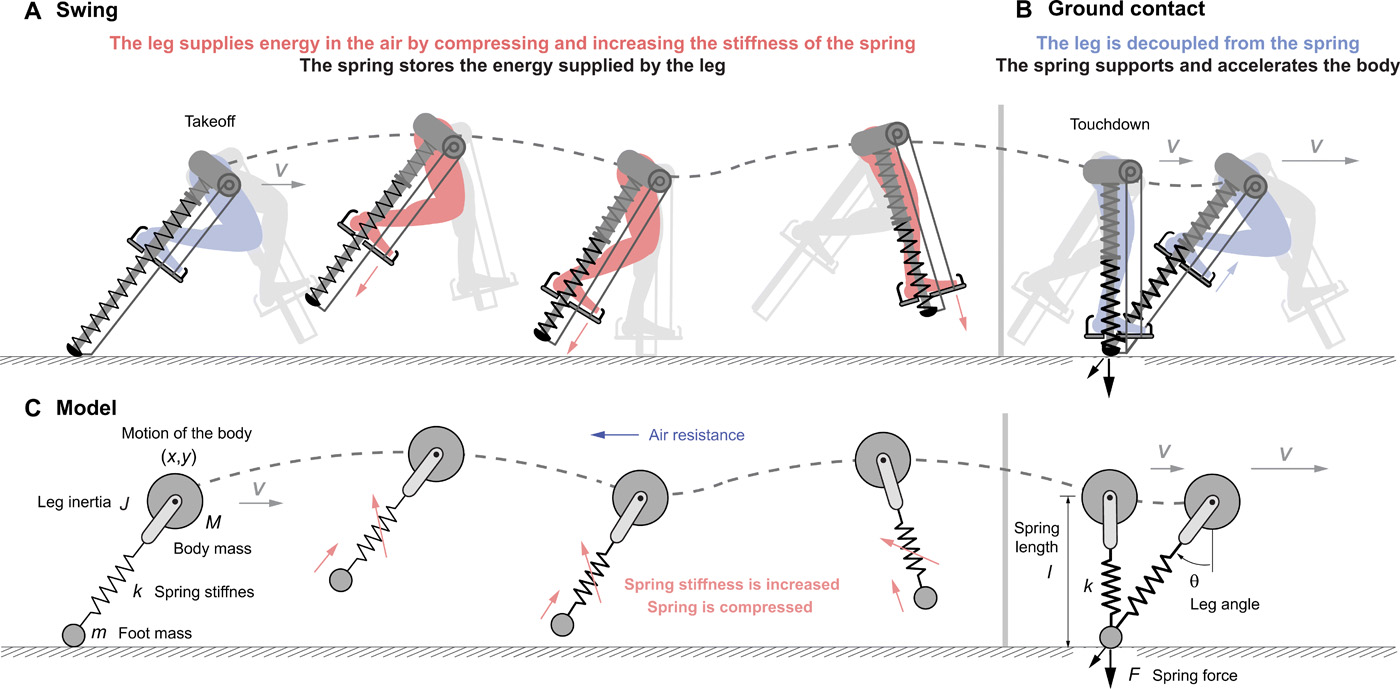 A Swing

The leg supplies energy in the air by compressing and increasing the stiffness of the spring
The spring stores the energy supplied by the leg

Takeoff

$v$

B Ground contact

The leg is decoupled from the spring
The spring supports and accelerates the body

Touchdown

$v$

$v$

C Model

Motion of the body
$(x,y)$

Leg inertia $J$

$M$

Body mass

$v$

$k$ Spring stiffnes

$m$ Foot mass

Air resistance

Spring stiffness is increased
Spring is compressed

$v$

$v$

Spring length
$l$

$k$

$\theta$
Leg angle

$F$ Spring force